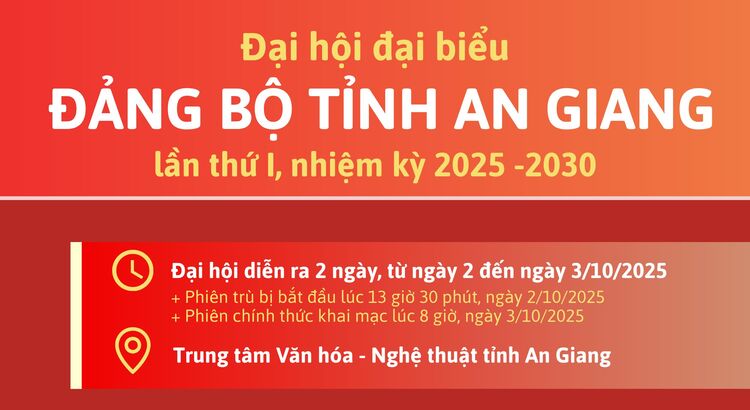 Đại hội đại biểu
ĐẢNG BỘ TỈNH AN GIANG
lần thứ I, nhiệm kỳ 2025 -2030

Đại hội diễn ra 2 ngày, từ ngày 2 đến ngày 3/10/2025
+ Phiên trù bị bắt đầu lúc 13 giờ 30 phút, ngày 2/10/2025
+ Phiên chính thức khai mạc lúc 8 giờ, ngày 3/10/2025

Trung tâm Văn hóa - Nghệ thuật tỉnh An Giang