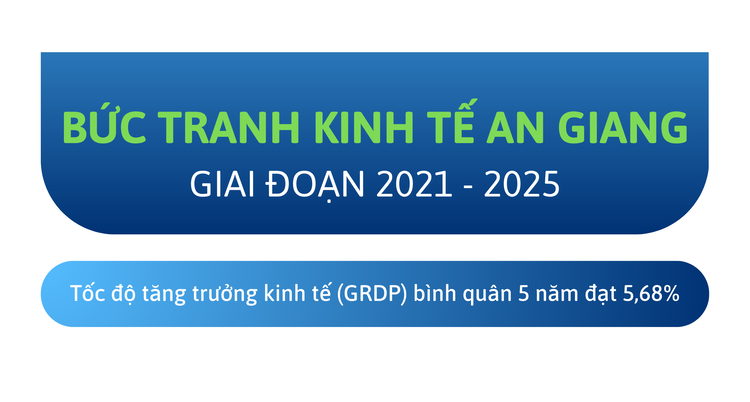 BỨC TRANH KINH TẾ AN GIANG
GIAI ĐOẠN 2021 - 2025

Tốc độ tăng trưởng kinh tế (GRDP) bình quân 5 năm đạt 5,68%