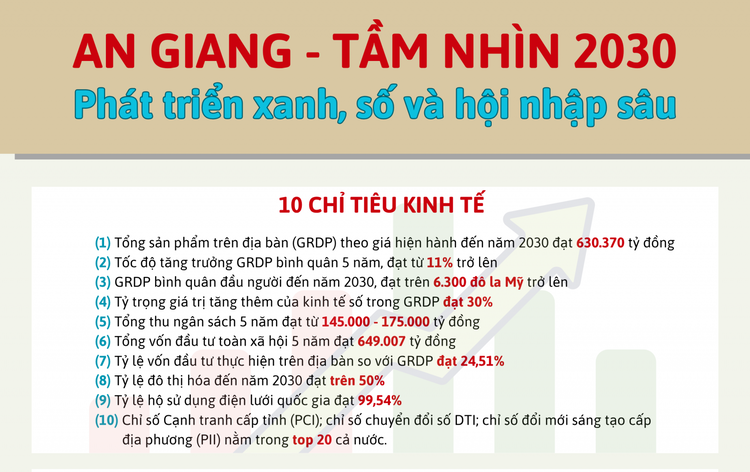 AN GIANG - TẦM NHÌN 2030
Phát triển xanh, số và hội nhập sâu

10 CHỈ TIÊU KINH TẾ

(1) Tổng sản phẩm trên địa bàn (GRDP) theo giá hiện hành đến năm 2030 đạt 630.370 tỷ đồng
(2) Tốc độ tăng trưởng GRDP bình quân 5 năm, đạt từ 11% trở lên
(3) GRDP bình quân đầu người đến năm 2030, đạt trên 6.300 đô la Mỹ trở lên
(4) Tỷ trọng giá trị tăng thêm của kinh tế số trong GRDP đạt 30%
(5) Tổng thu ngân sách 5 năm đạt từ 145.000 - 175.000 tỷ đồng
(6) Tổng vốn đầu tư toàn xã hội 5 năm đạt 649.007 tỷ đồng
(7) Tỷ lệ vốn đầu tư thực hiện trên địa bàn so với GRDP đạt 24,51%
(8) Tỷ lệ đô thị hóa đến năm 2030 đạt trên 50%
(9) Tỷ lệ hộ sử dụng điện lưới quốc gia đạt 99,54%
(10) Chỉ số Cạnh tranh cấp tỉnh (PCI); chỉ số chuyển đổi số DTI; chỉ số đổi mới sáng tạo cấp địa phương (PII) nằm trong top 20 cả nước.