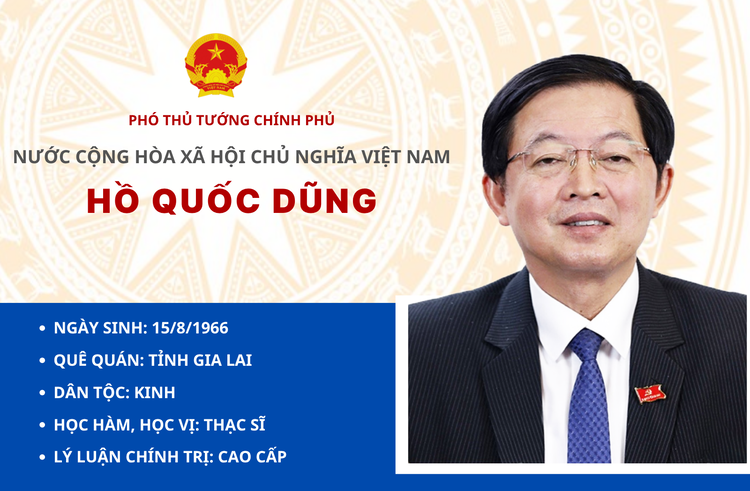 PHÓ THỦ TƯỚNG CHÍNH PHỦ

NƯỚC CỘNG HÒA XÃ HỘI CHỦ NGHĨA VIỆT NAM

HỒ QUỐC DŨNG

• NGÀY SINH: 15/8/1966

• QUÊ QUÁN: TỈNH GIA LAI

• DÂN TỘC: KINH

• HỌC HÀM, HỌC VỊ: THẠC SĨ

• LÝ LUẬN CHÍNH TRỊ: CAO CẤP