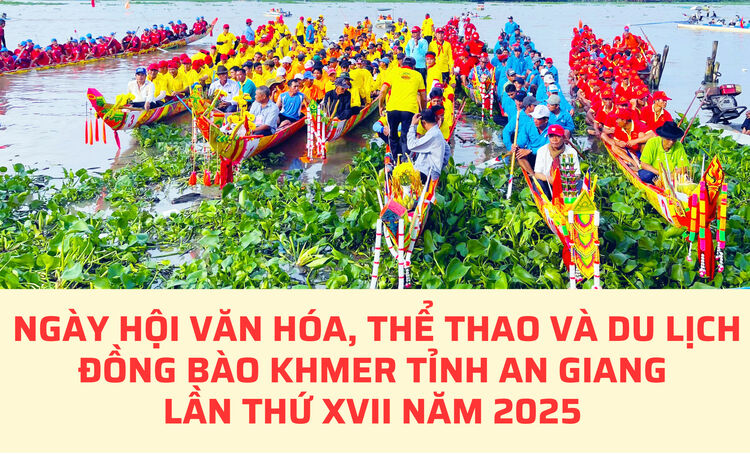 NGÀY HỘI VĂN HÓA, THỂ THAO VÀ DU LỊCH ĐỒNG BÀO KHMER TỈNH AN GIANG LẦN THỨ XVII NĂM 2025