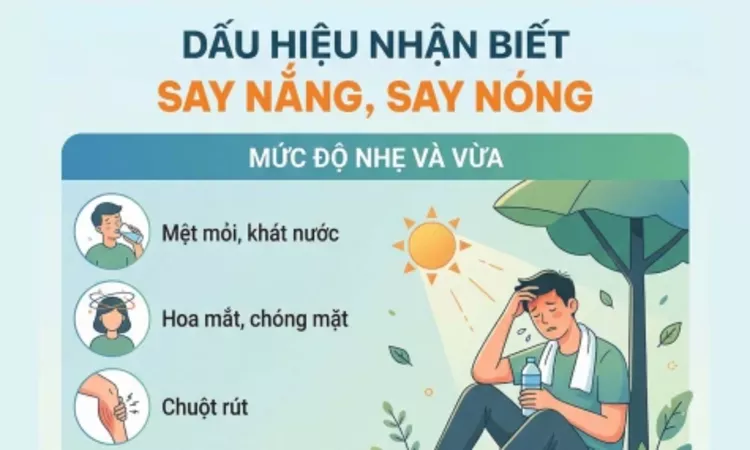 DẤU HIỆU NHẬN BIẾT
SAY NẮNG, SAY NÓNG

MỨC ĐỘ NHẸ VÀ VỪA

Mệt mỏi, khát nước

Hoa mắt, chóng mặt

Chuột rút